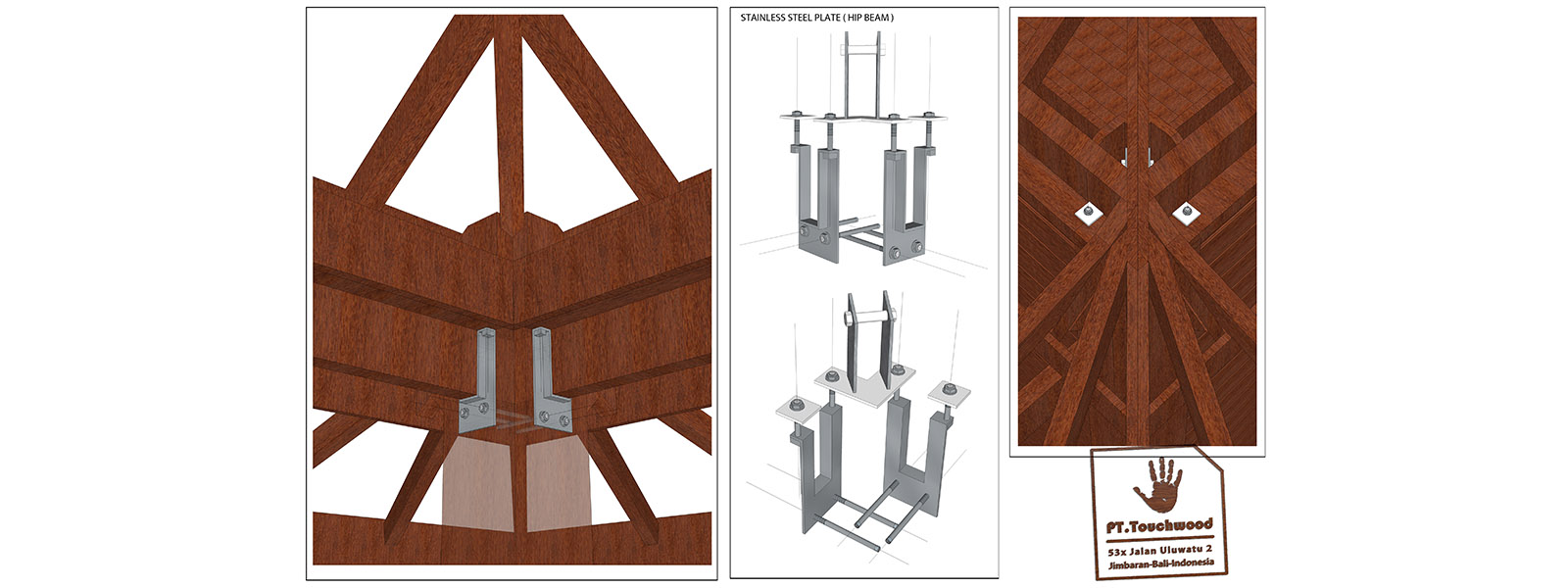 STAINLESS STEEL PLATE ( HIP BEAM )

PT.Touchwood
53x Jalan Uluwatu 2
Jimbaran-Bali-Indonesia